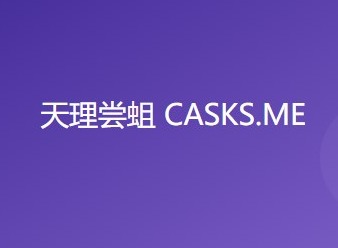 天理尝蛆 CASKS.ME